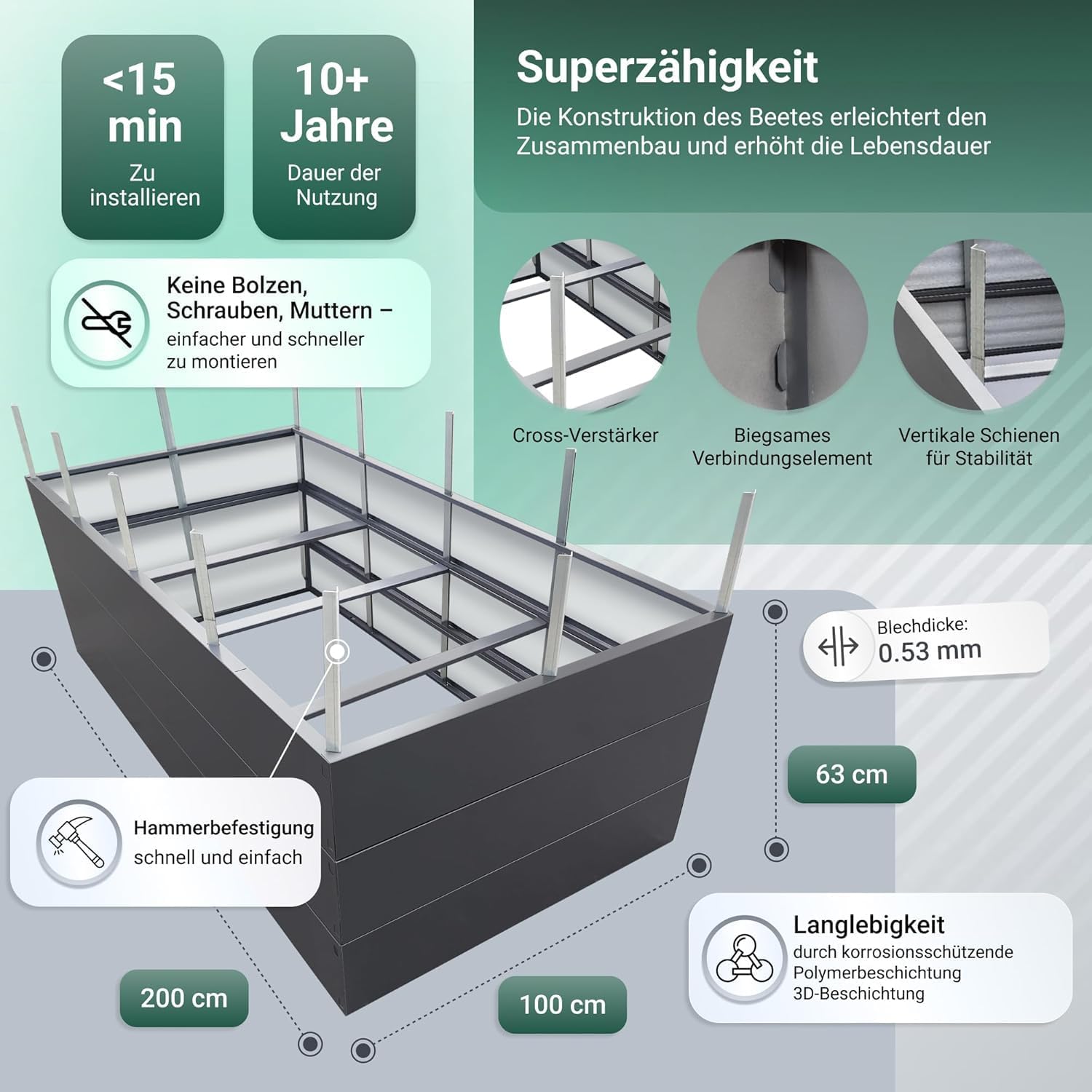 <15 min
Zu installieren

10+ Jahre
Dauer der Nutzung

Superzähigkeit
Die Konstruktion des Beetes erleichtert den Zusammenbau und erhöht die Lebensdauer

Keine Bolzen, Schrauben, Muttern –
einfacher und schneller zu montieren

Cross-Verstärker

Biegsames Verbindungselement

Vertikale Schienen für Stabilität

Blechdicke:
0.53 mm

63 cm

Hammerbefestigung
schnell und einfach

Langlebigkeit
durch korrosionsschützende Polymerbeschichtung 3D-Beschichtung

200 cm

100 cm